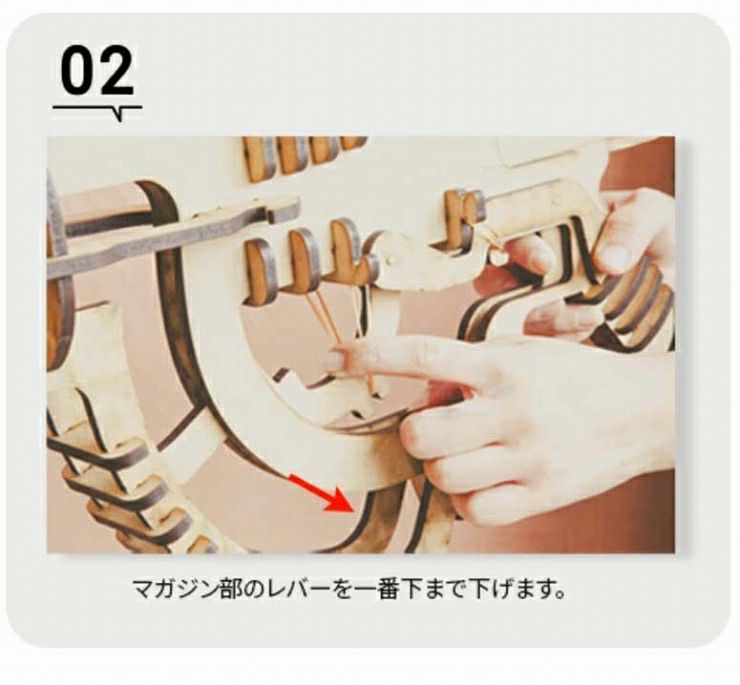 02

マガジン部のレバーを一番下まで下げます。