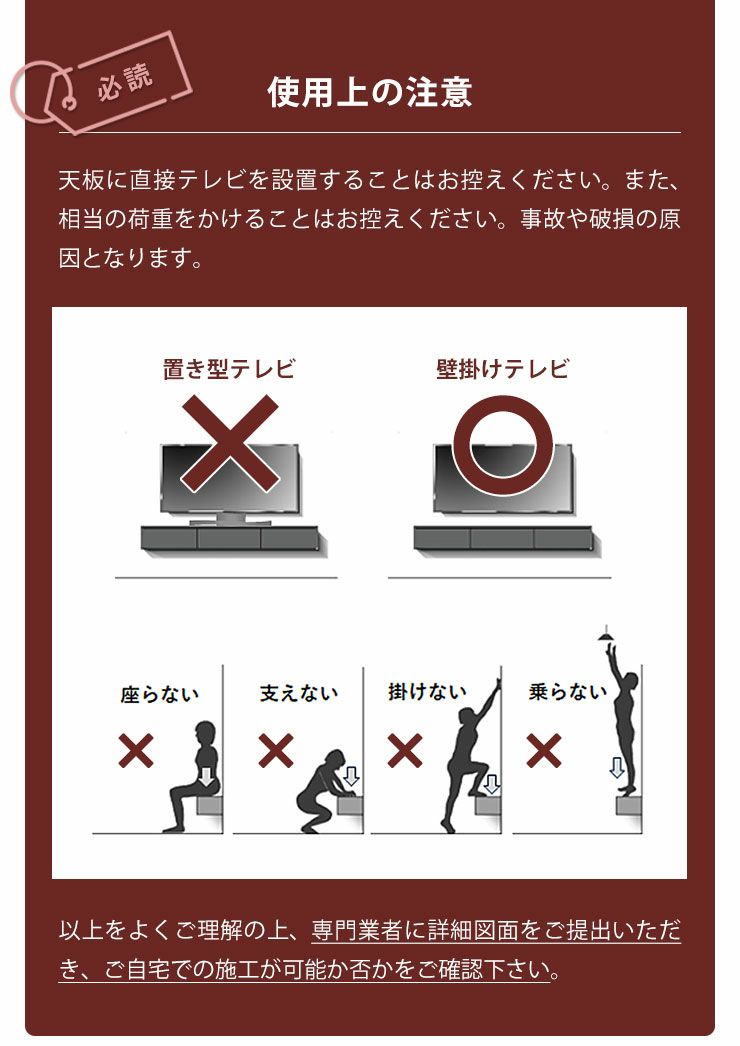 必読

使用上の注意

天板に直接テレビを設置することはお控えください。また、相当の荷重をかけることはお控えください。事故や破損の原因となります。

置き型テレビ

壁掛けテレビ

座らない

支えない

掛けない

乗らない

以上をよくご理解の上、専門業者に詳細図面をご提出いただき、ご自宅での施工が可能か否かをご確認下さい。