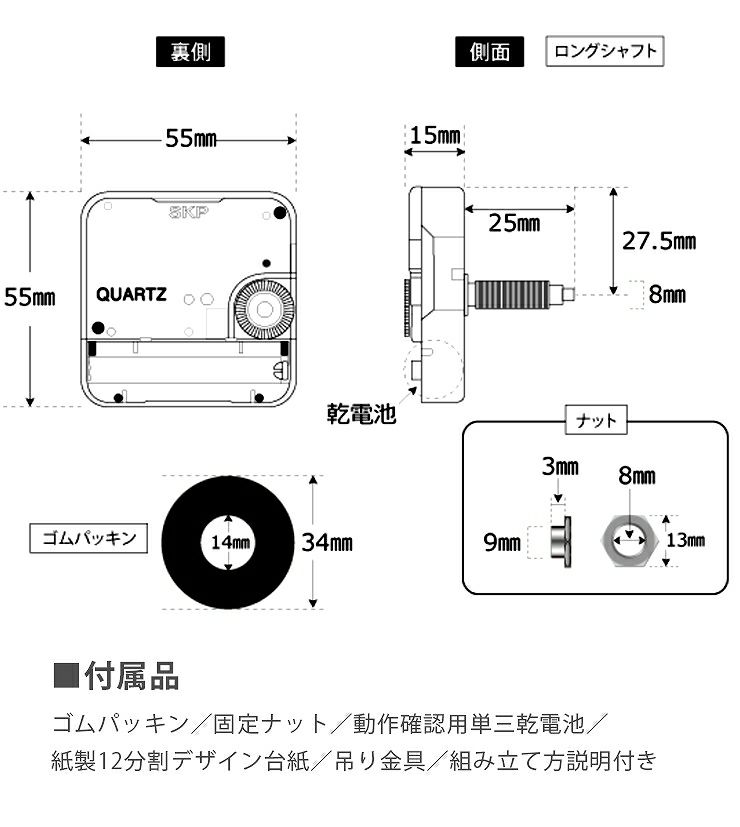 裏側

側面

ロングシャフト

55㎜

55㎜

SKP

QUARTZ

15㎜

25㎜

27.5㎜

8㎜

乾電池

ナット

3㎜

8㎜

9㎜

13㎜

ゴムパッキン

14㎜

34㎜

■付属品

ゴムパッキン／固定ナット／動作確認用単三乾電池／紙製12分割デザイン台紙／吊り金具／組み立て方説明付き