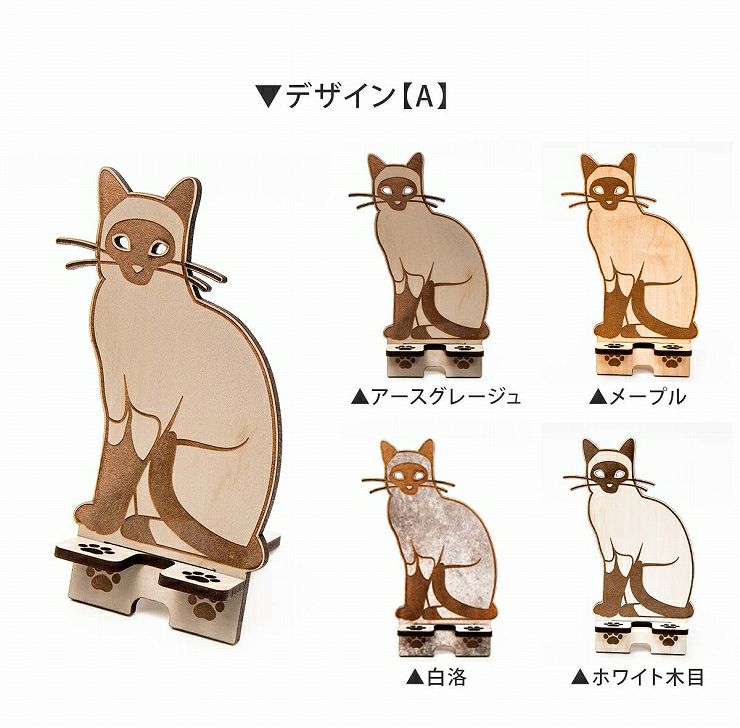 ▼デザイン【A】

▲アースグレージュ

▲メープル

▲白洛

▲ホワイト木目